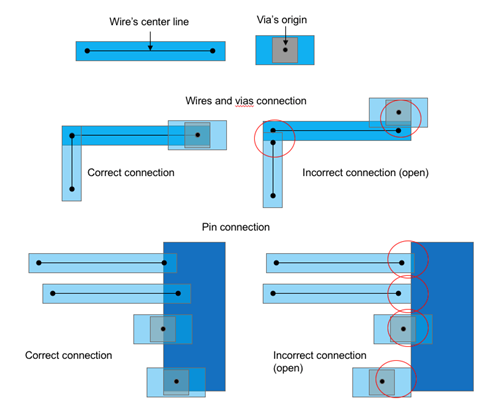 Wire's center line

Via's origin

Wires and vias connection

Correct connection

Incorrect connection (open)

Pin connection

Correct connection

Incorrect connection (open)